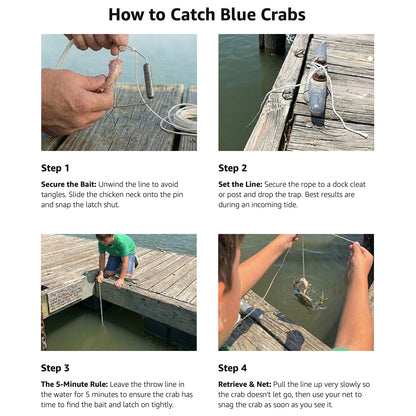 How to Catch Blue Crabs

Step 1

Secure the Bait: Unwind the line to avoid tangles. Slide the chicken neck onto the pin and snap the latch shut.

Step 2

Set the Line: Secure the rope to a dock cleat or post and drop the trap. Best results are during an incoming tide.

Step 3

The 5-Minute Rule: Leave the throw line in the water for 5 minutes to ensure the crab has time to find the bait and latch on tightly.

Step 4

Retrieve & Net: Pull the line up very slowly so the crab doesn't let go, then use your net to snag the crab as soon as you see it.